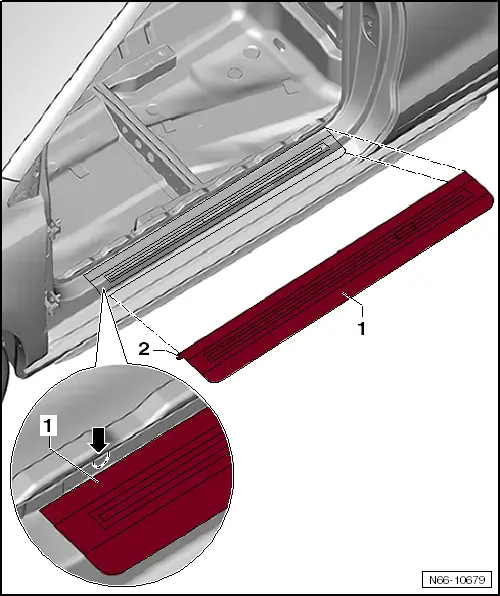 1
2
1
N66-10679